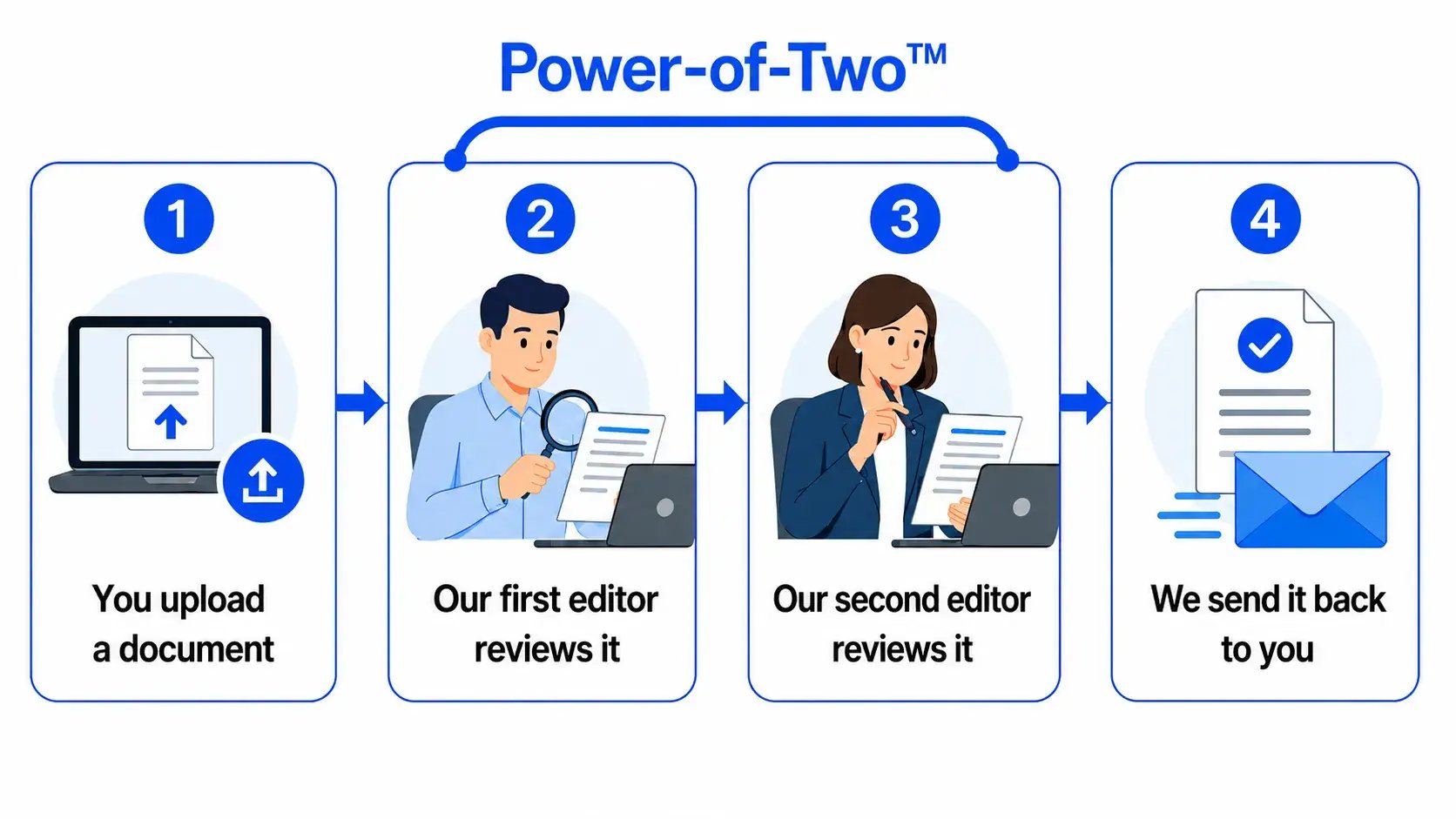 Power-of-Two™

1

You upload a document

2

Our first editor reviews it

3

Our second editor reviews it

4

We send it back to you